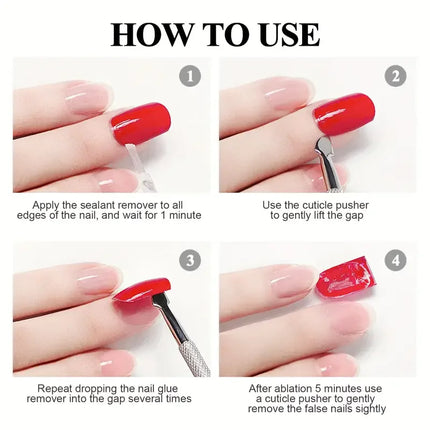 HOW TO USE

1

Apply the sealant remover to all edges of the nail, and wait for 1 minute

2

Use the cuticle pusher to gently lift the gap

3

Repeat dropping the nail glue remover into the gap several times

4

After ablation 5 minutes use a cuticle pusher to gently remove the false nails sightly