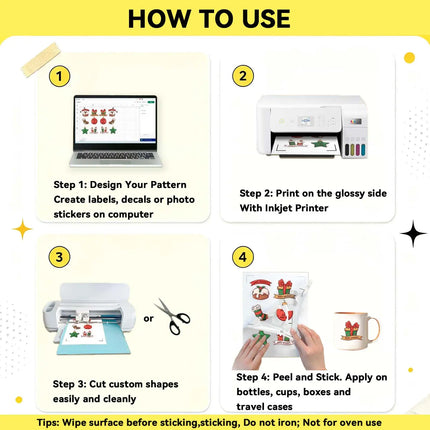 HOW TO USE

1

Step 1: Design Your Pattern
Create labels, decals or photo stickers on computer

2

Step 2: Print on the glossy side
With Inkjet Printer

3

or

Step 3: Cut custom shapes easily and cleanly

4

Step 4: Peel and Stick. Apply on bottles, cups, boxes and travel cases

Tips: Wipe surface before sticking,sticking, Do not iron; Not for oven use