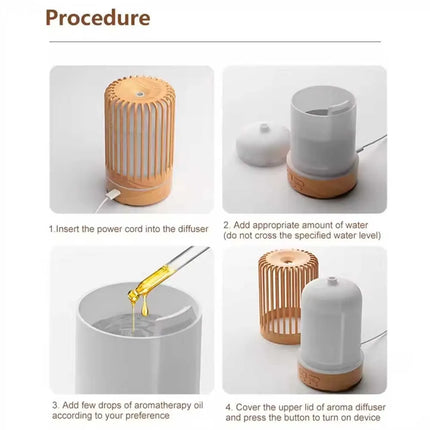 Procedure

1.Insert the power cord into the diffuser

2. Add appropriate amount of water (do not cross the specified water level)

3. Add few drops of aromatherapy oil according to your preference

4. Cover the upper lid of aroma diffuser and press the button to turn on device